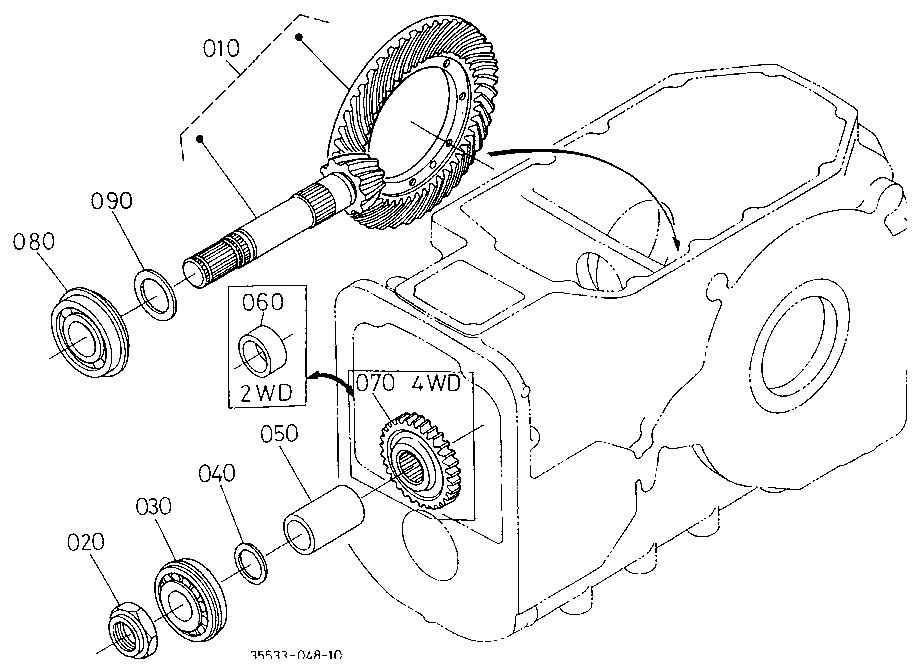 010
090
080
060
2WD
070 4WD
050
040
030
020
35533-048-10